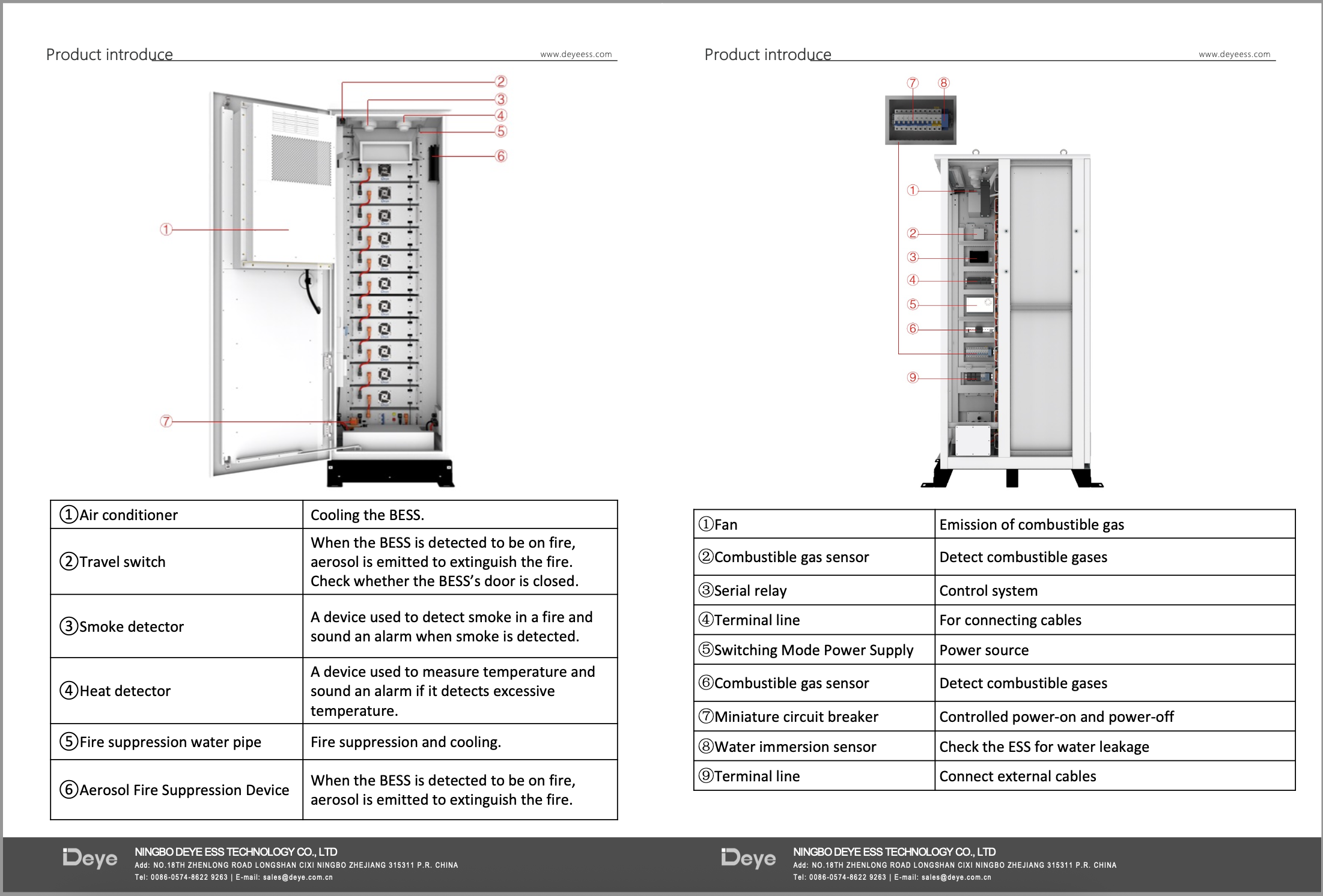 Product introduce www.deyeess.com

②
③
④
⑤
⑥
①
⑦

| ①Air conditioner | Cooling the BESS. |
|---|---|
| ②Travel switch | When the BESS is detected to be on fire, aerosol is emitted to extinguish the fire. Check whether the BESS's door is closed. |
| ③Smoke detector | A device used to detect smoke in a fire and sound an alarm when smoke is detected. |
| ④Heat detector | A device used to measure temperature and sound an alarm if it detects excessive temperature. |
| ⑤Fire suppression water pipe | Fire suppression and cooling. |
| ⑥Aerosol Fire Suppression Device | When the BESS is detected to be on fire, aerosol is emitted to extinguish the fire. |

Deye NINGBO DEYE ESS TECHNOLOGY CO., LTD
Add: NO.18TH ZHENLONG ROAD LONGSHAN CIXI NINGBO ZHEJIANG 315311 P.R. CHINA
Tel: 0086-0574-8622 9263 | E-mail: sales@deye.com.cn

Product introduce www.deyeess.com

⑦ ⑧
①
②
③
④
⑤
⑥
⑨

| ①Fan | Emission of combustible gas |
|---|---|
| ②Combustible gas sensor | Detect combustible gases |
| ③Serial relay | Control system |
| ④Terminal line | For connecting cables |
| ⑤Switching Mode Power Supply | Power source |
| ⑥Combustible gas sensor | Detect combustible gases |
| ⑦Miniature circuit breaker | Controlled power-on and power-off |
| ⑧Water immersion sensor | Check the ESS for water leakage |
| ⑨Terminal line | Connect external cables |

Deye NINGBO DEYE ESS TECHNOLOGY CO., LTD
Add: NO.18TH ZHENLONG ROAD LONGSHAN CIXI NINGBO ZHEJIANG 315311 P.R. CHINA
Tel: 0086-0574-8622 9263 | E-mail: sales@deye.com.cn